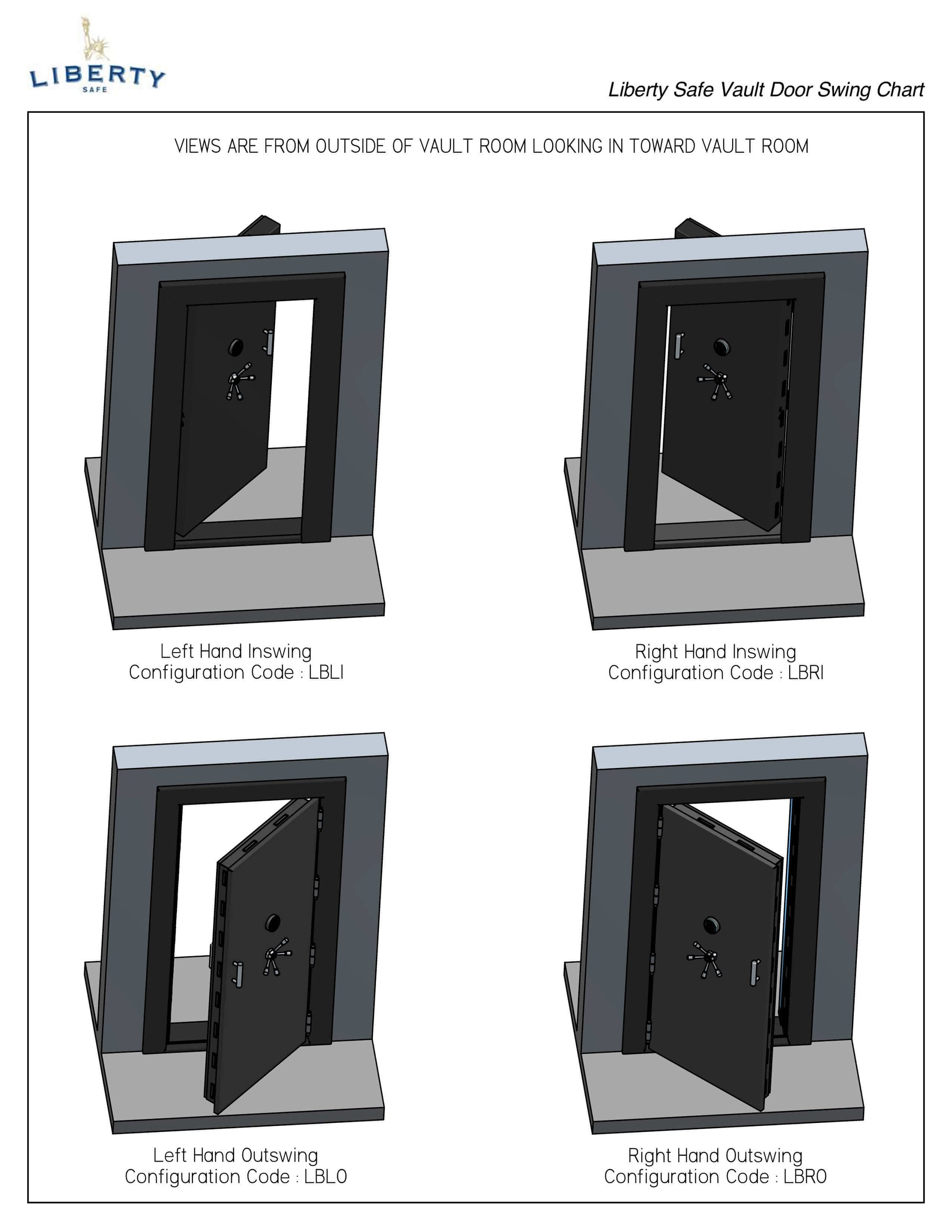 LIBERTY
SAFE

Liberty Safe Vault Door Swing Chart

VIEWS ARE FROM OUTSIDE OF VAULT ROOM LOOKING IN TOWARD VAULT ROOM

Left Hand Inswing
Configuration Code : LBLI

Right Hand Inswing
Configuration Code : LBRI

Left Hand Outswing
Configuration Code : LBLO

Right Hand Outswing
Configuration Code : LBRO