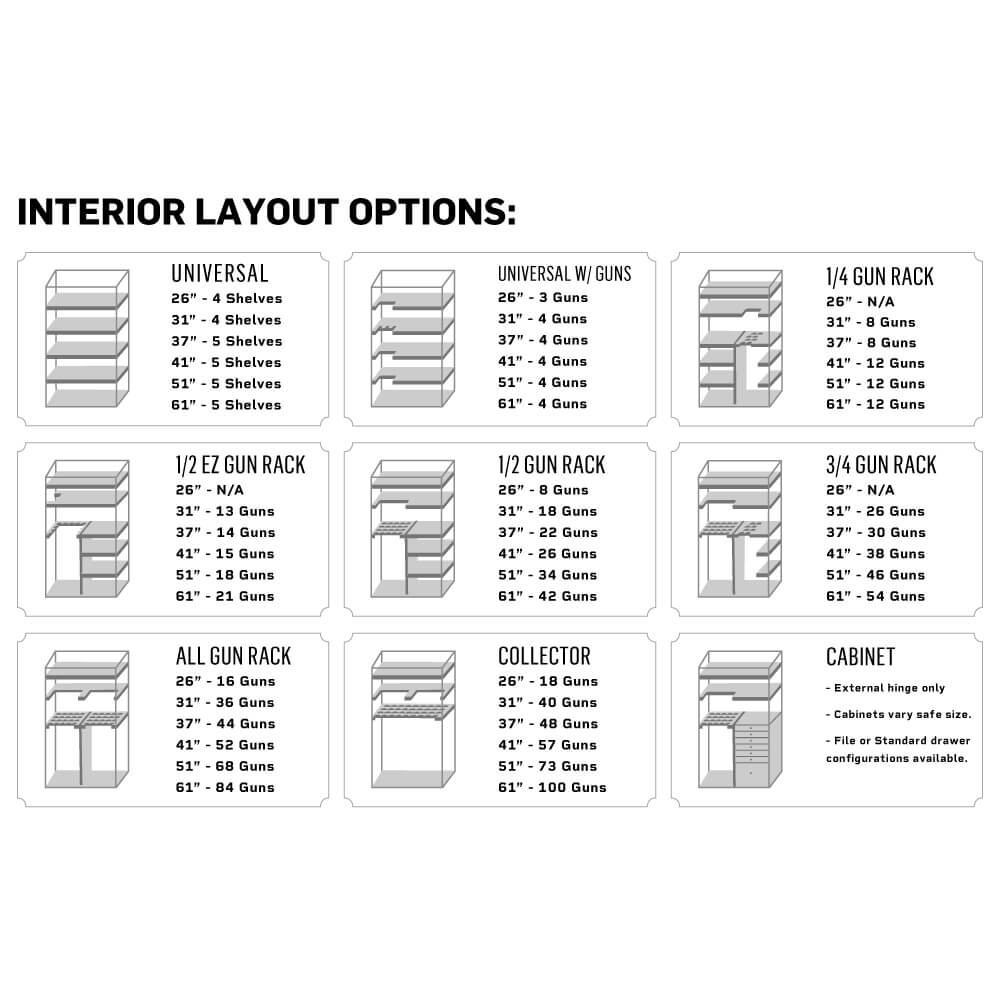 INTERIOR LAYOUT OPTIONS:

UNIVERSAL
26" - 4 Shelves
31" - 4 Shelves
37" - 5 Shelves
41" - 5 Shelves
51" - 5 Shelves
61" - 5 Shelves

UNIVERSAL W/ GUNS
26" - 3 Guns
31" - 4 Guns
37" - 4 Guns
41" - 4 Guns
51" - 4 Guns
61" - 4 Guns

1/4 GUN RACK
26" - N/A
31" - 8 Guns
37" - 8 Guns
41" - 12 Guns
51" - 12 Guns
61" - 12 Guns

1/2 EZ GUN RACK
26" - N/A
31" - 13 Guns
37" - 14 Guns
41" - 15 Guns
51" - 18 Guns
61" - 21 Guns

1/2 GUN RACK
26" - 8 Guns
31" - 18 Guns
37" - 22 Guns
41" - 26 Guns
51" - 34 Guns
61" - 42 Guns

3/4 GUN RACK
26" - N/A
31" - 26 Guns
37" - 30 Guns
41" - 38 Guns
51" - 46 Guns
61" - 54 Guns

ALL GUN RACK
26" - 16 Guns
31" - 36 Guns
37" - 44 Guns
41" - 52 Guns
51" - 68 Guns
61" - 84 Guns

COLLECTOR
26" - 18 Guns
31" - 40 Guns
37" - 48 Guns
41" - 57 Guns
51" - 73 Guns
61" - 100 Guns

CABINET
- External hinge only
- Cabinets vary safe size.
- File or Standard drawer configurations available.